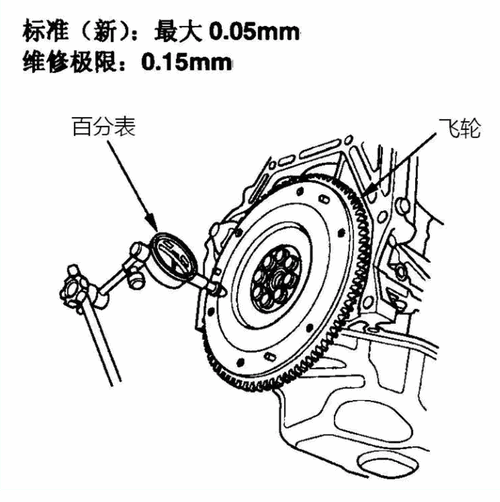 标准（新）：最大 0.05mm
维修极限：0.15mm

百分表

飞轮