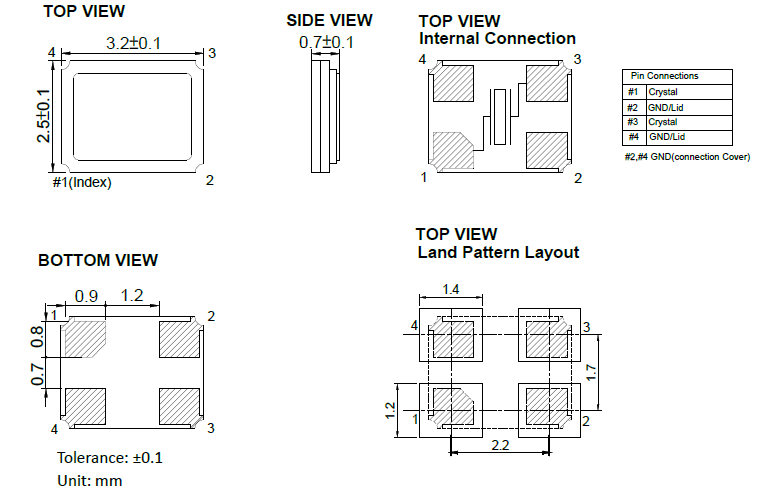 TOP VIEW

3.2±0.1

4 3

2.5±0.1

#1(Index) 2

SIDE VIEW

0.7±0.1

TOP VIEW
Internal Connection

4 3

1 2

| Pin Connections | |
|---|---|
| #1 | Crystal |
| #2 | GND/Lid |
| #3 | Crystal |
| #4 | GND/Lid |

#2,#4 GND(connection Cover)

BOTTOM VIEW

0.9 1.2

1 2

0.8

0.7

4 3

Tolerance: ±0.1
Unit: mm

TOP VIEW
Land Pattern Layout

1.4

4 3

1.7

1.2

1 2

2.2